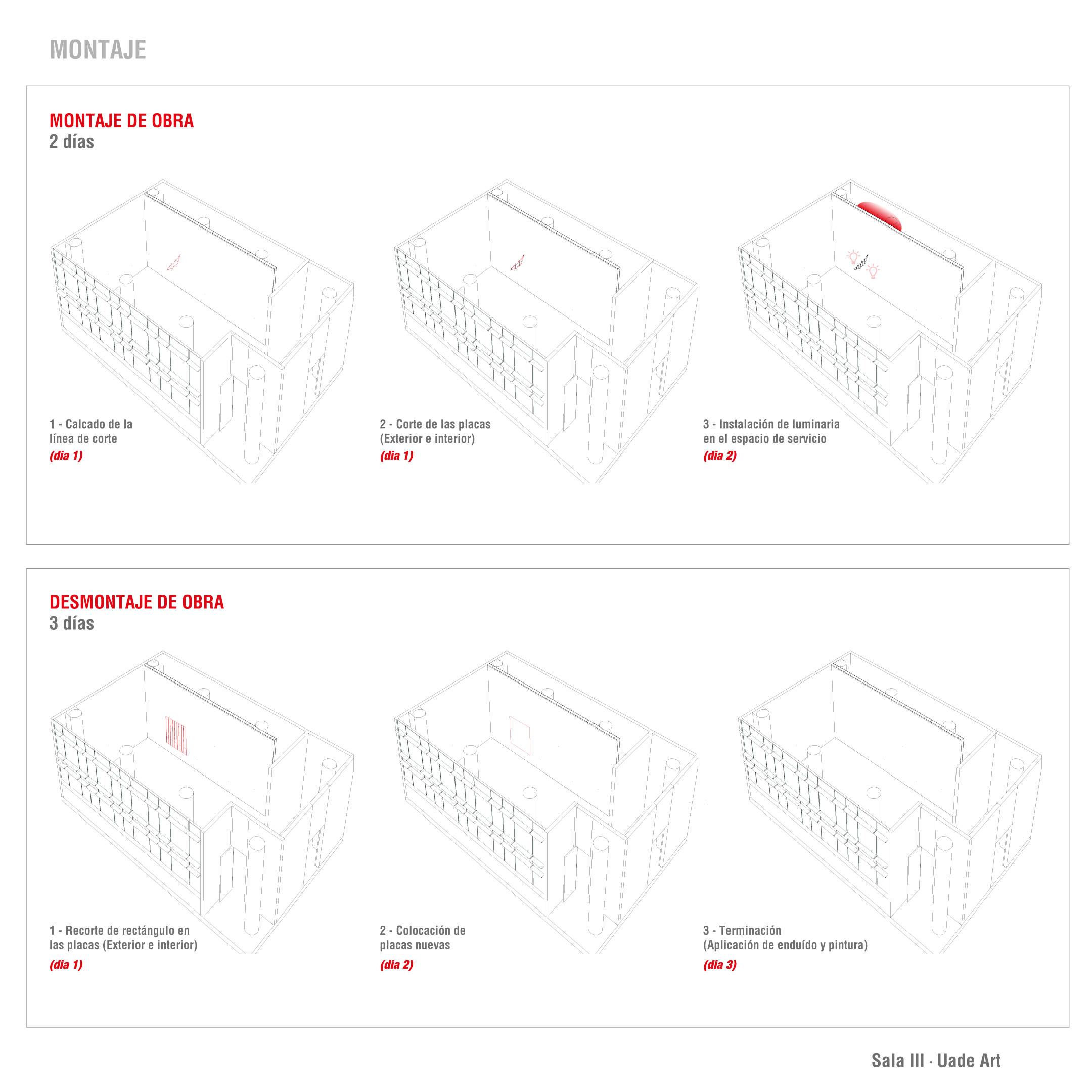 MONTAJE

MONTAJE DE OBRA
2 días

1 - Calcado de la línea de corte
(dia 1)

2 - Corte de las placas (Exterior e interior)
(dia 1)

3 - Instalación de luminaria en el espacio de servicio
(dia 2)

DESMONTAJE DE OBRA
3 días

1 - Recorte de rectángulo en las placas (Exterior e interior)
(dia 1)

2 - Colocación de placas nuevas
(dia 2)

3 - Terminación (Aplicación de enduído y pintura)
(dia 3)

Sala III · Uade Art